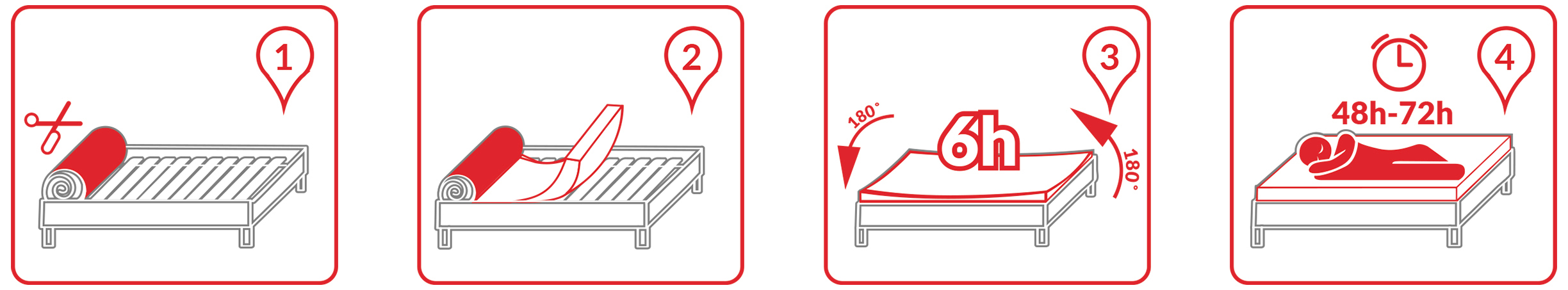 1

2

3

180°

6h

180°

4

48h-72h